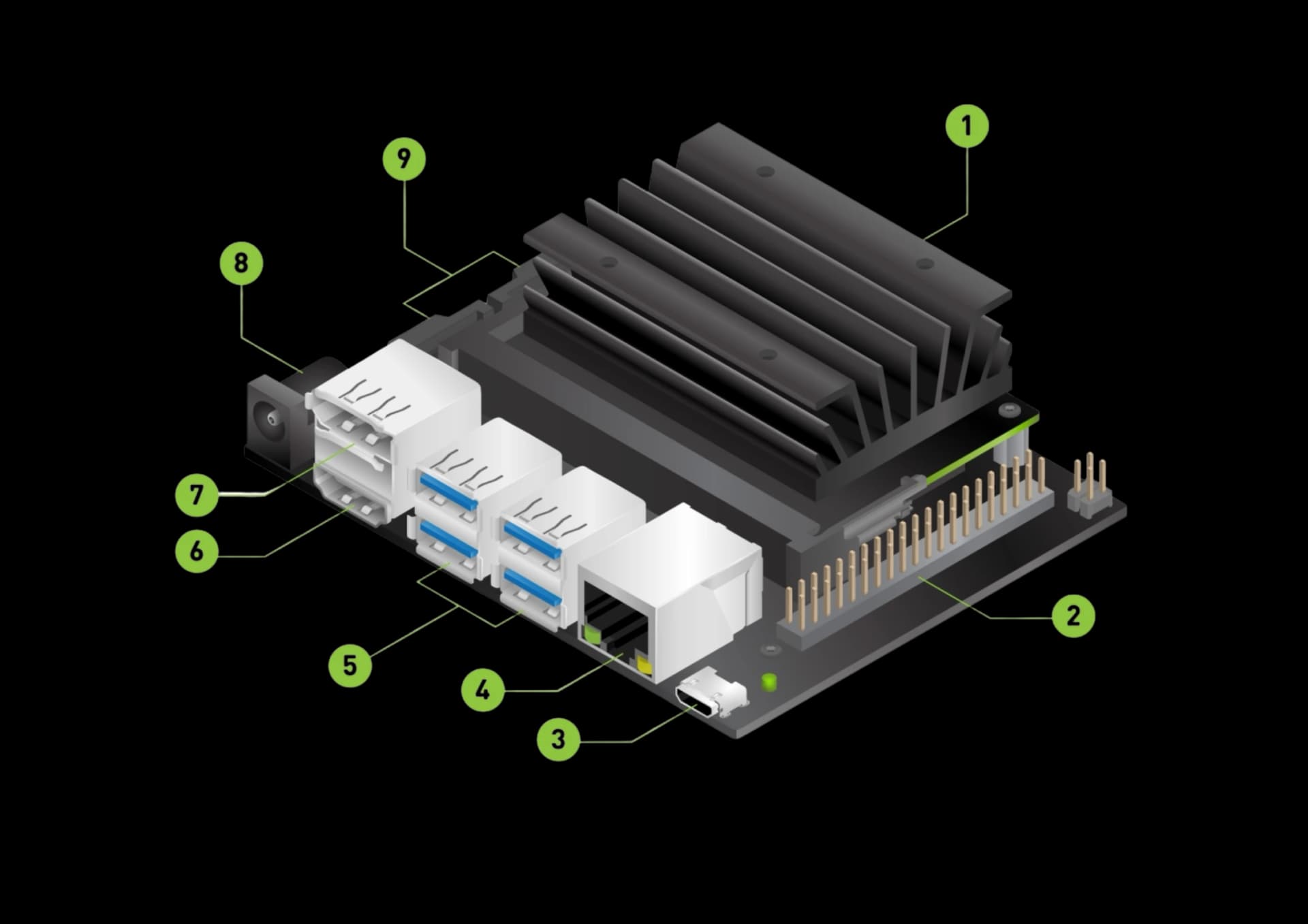 1
9
8
7
6
5
4
3
2